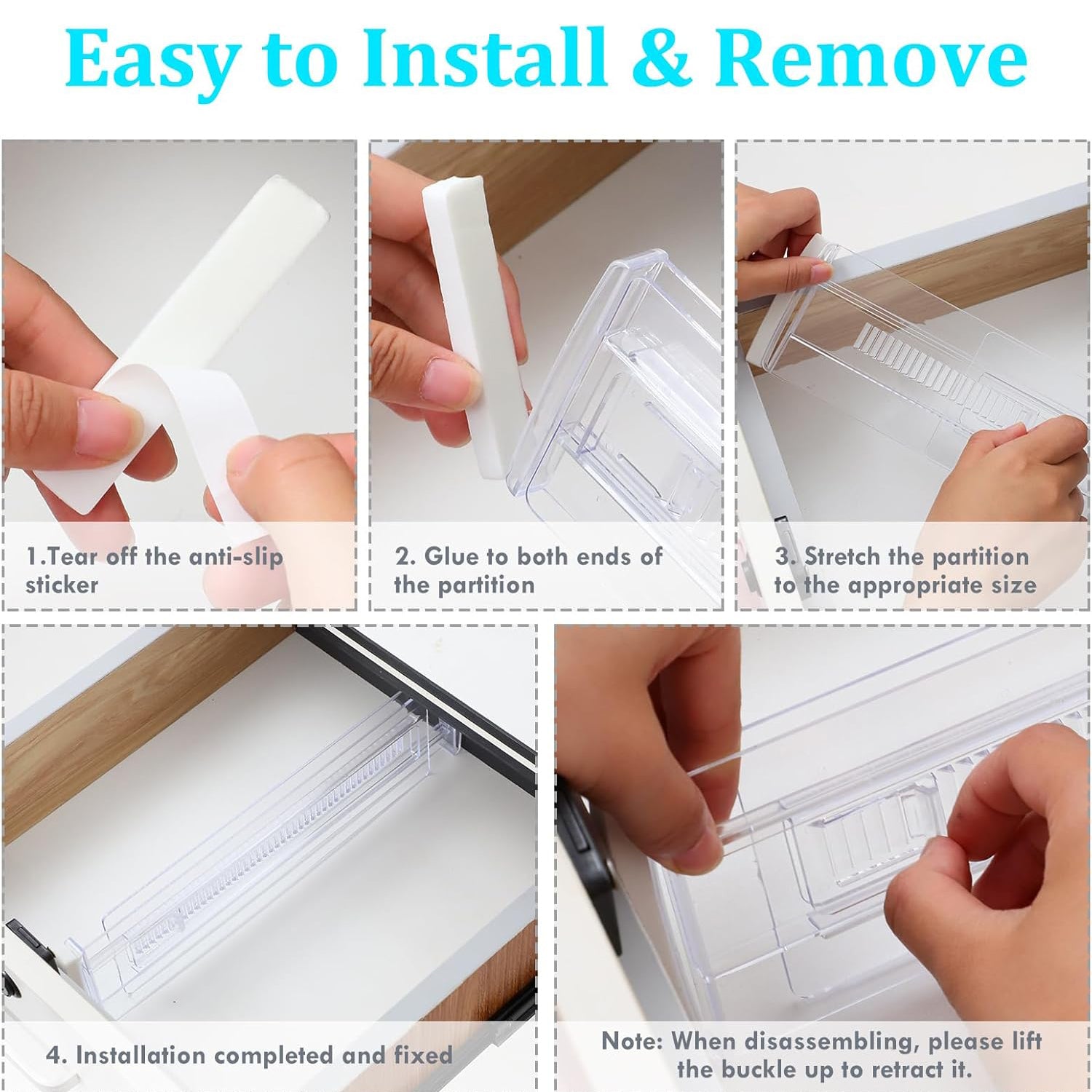 Easy to Install & Remove

1.Tear off the anti-slip sticker

2. Glue to both ends of the partition

3. Stretch the partition to the appropriate size

4. Installation completed and fixed

Note: When disassembling, please lift the buckle up to retract it.